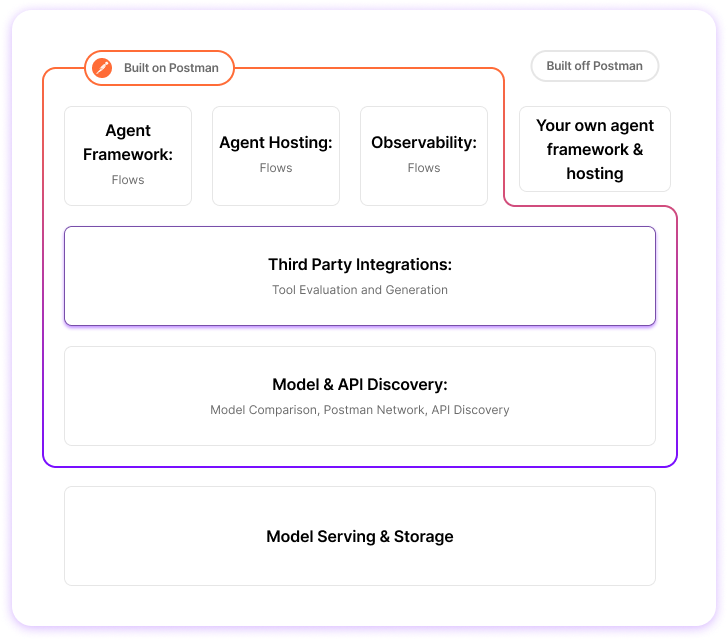 Built on Postman

Built off Postman

Agent Framework:
Flows

Agent Hosting:
Flows

Observability:
Flows

Your own agent framework & hosting

Third Party Integrations:
Tool Evaluation and Generation

Model & API Discovery:
Model Comparison, Postman Network, API Discovery

Model Serving & Storage